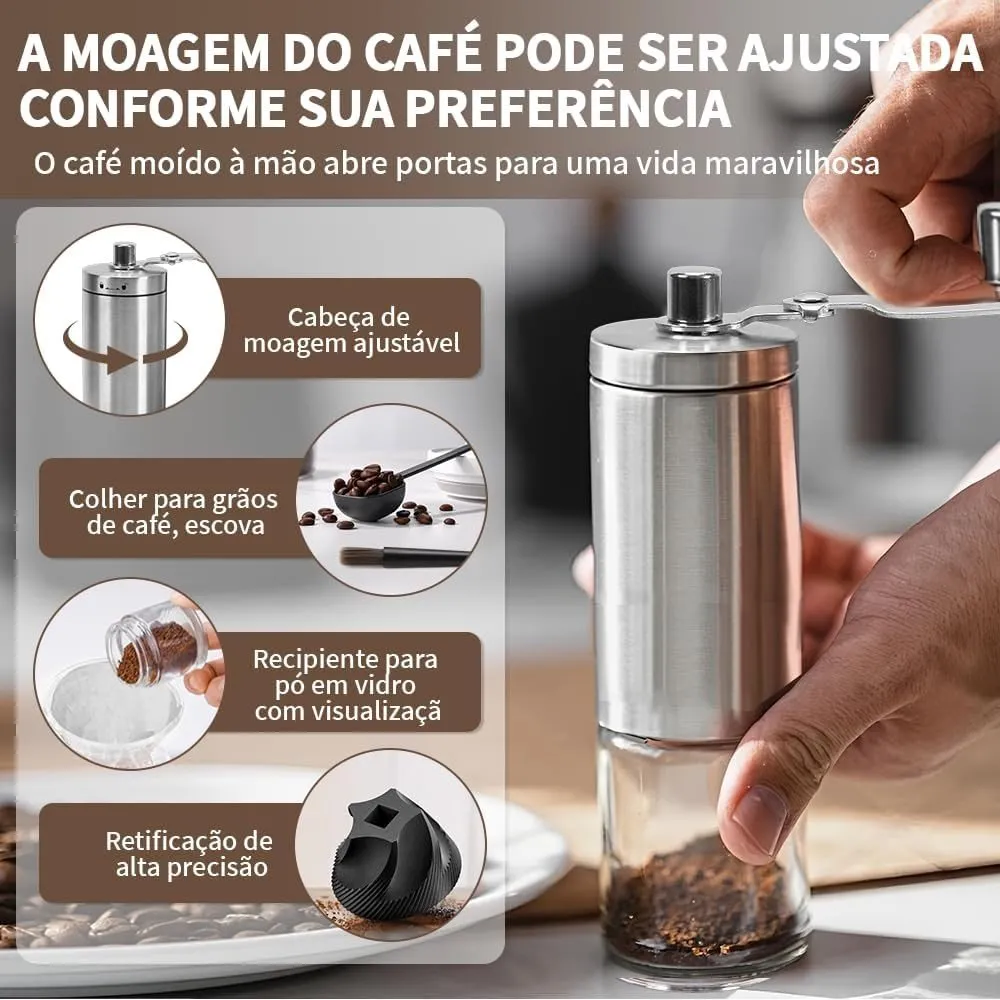 A MOAGEM DO CAFÉ PODE SER AJUSTADA CONFORME SUA PREFERÊNCIA

O café moído à mão abre portas para uma vida maravilhosa

Cabeça de moagem ajustável

Colher para grãos de café, escova

Recipiente para pó em vidro com visualizaçã

Retificação de alta precisão